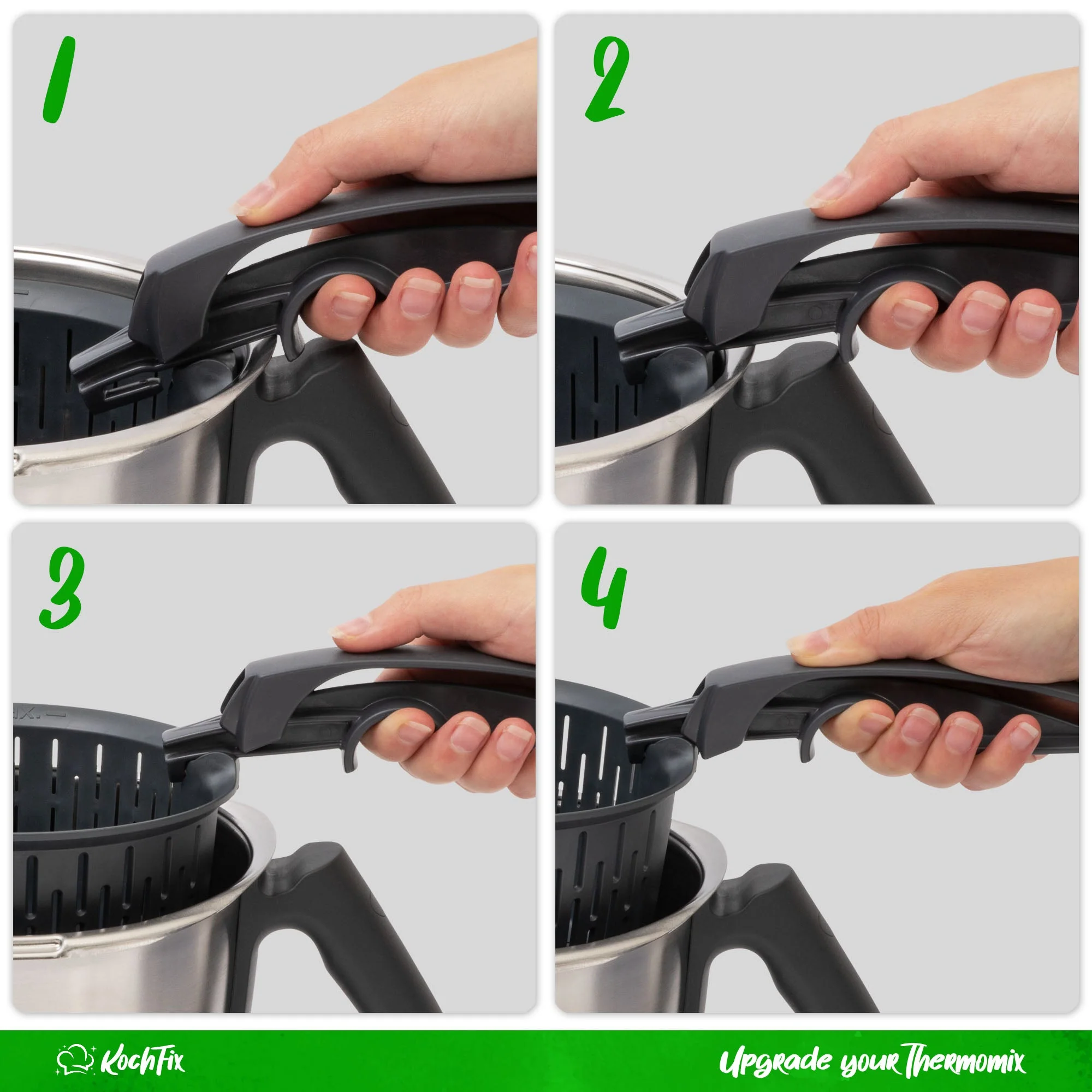 1

2

3

4

KochFix

Upgrade your Thermomix