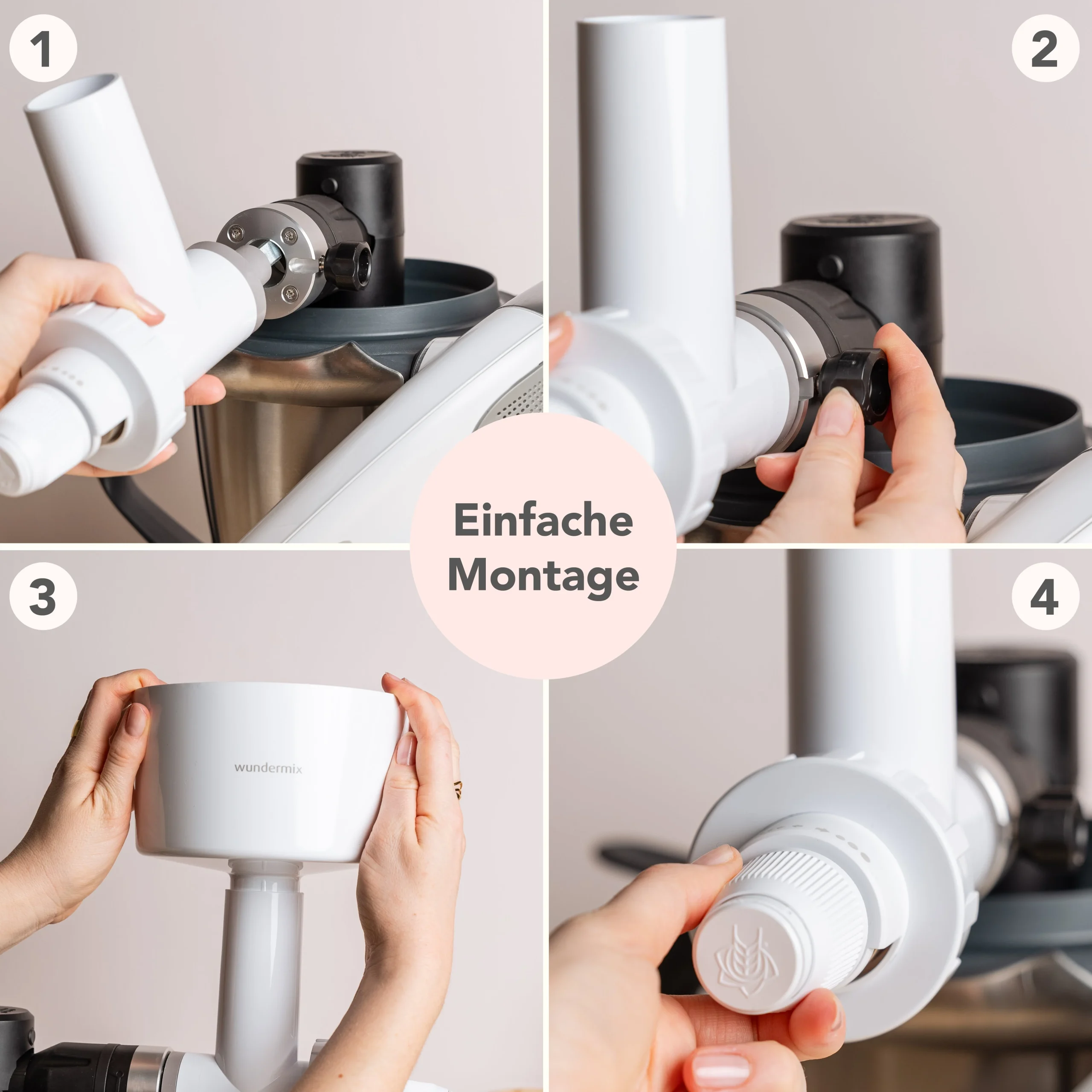 1

2

Einfache Montage

3

wundermix

4